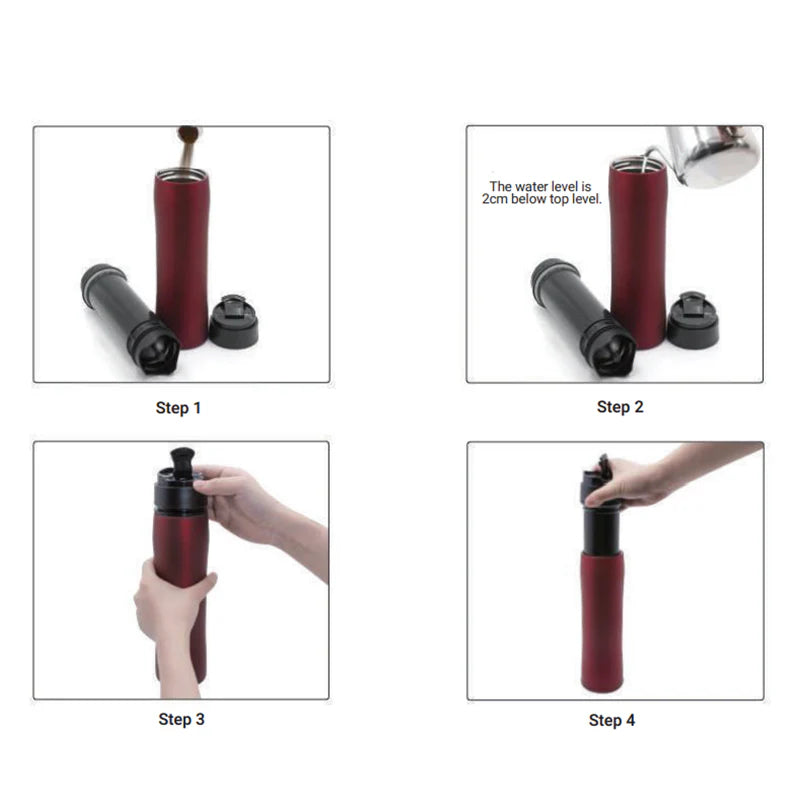 Step 1

The water level is 2cm below top level.

Step 2

Step 3

Step 4