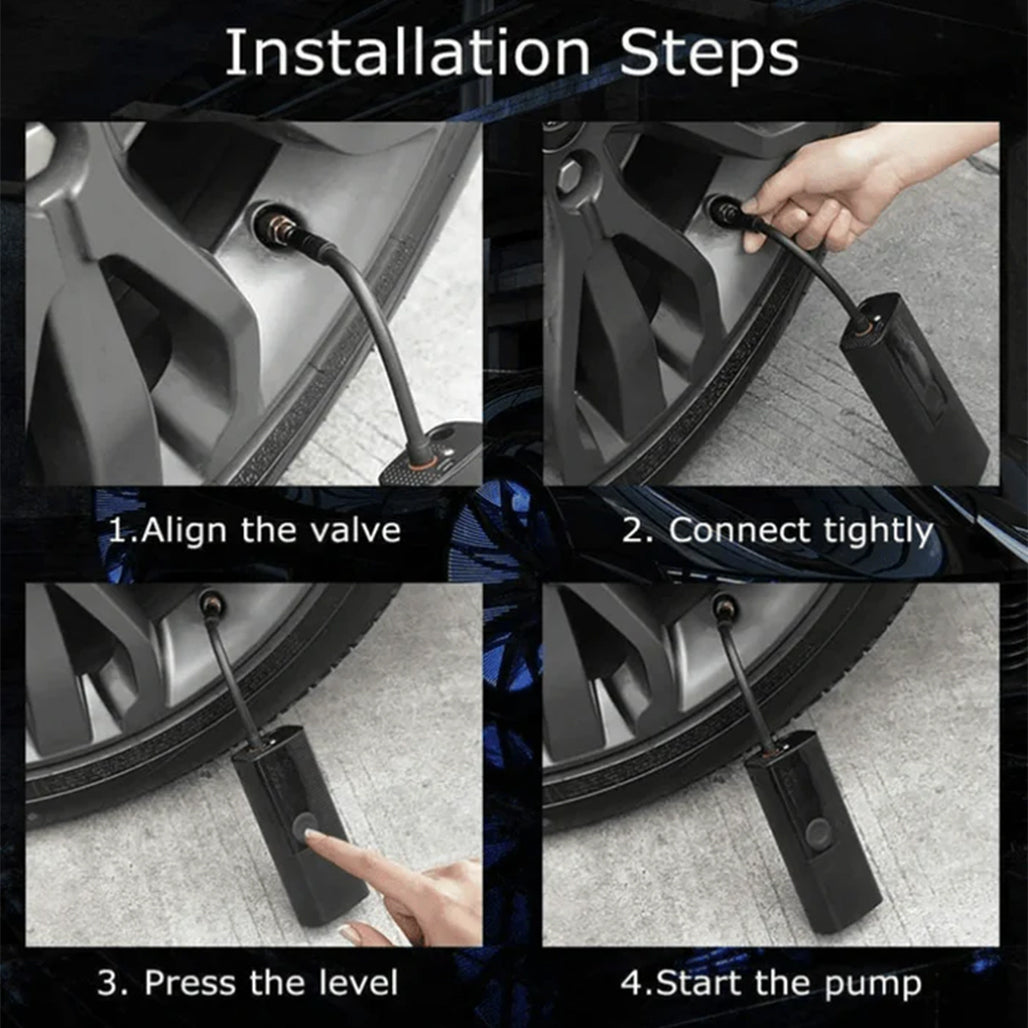 Installation Steps

1.Align the valve

2. Connect tightly

3. Press the level

4.Start the pump