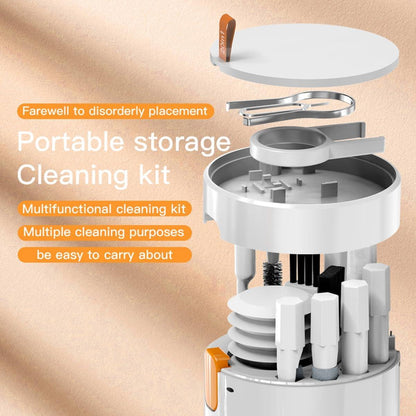 Farewell to disorderly placement

Portable storage Cleaning kit

Multifunctional cleaning kit

Multiple cleaning purposes

be easy to carry about